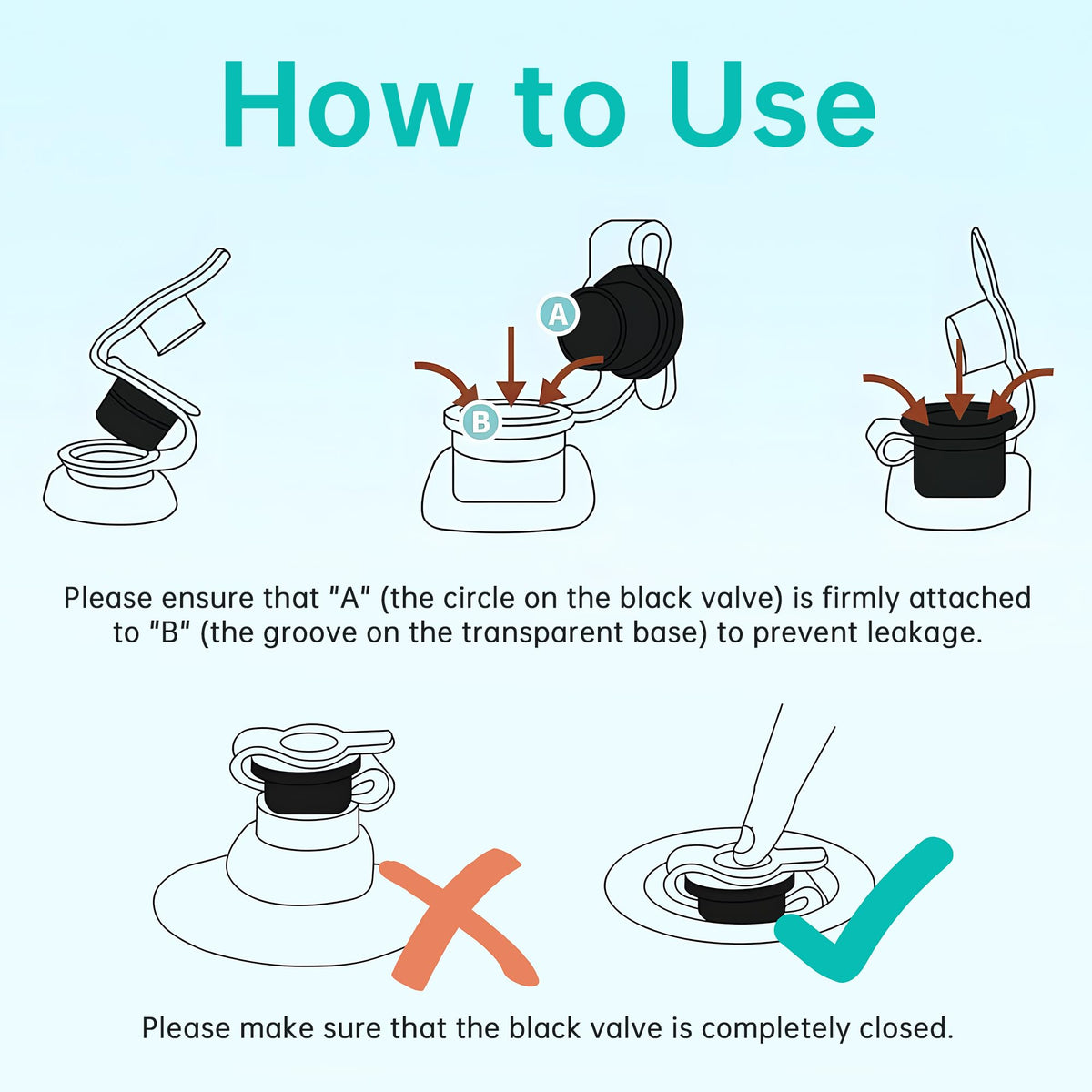 How to Use

A

B

Please ensure that "A" (the circle on the black valve) is firmly attached to "B" (the groove on the transparent base) to prevent leakage.

Please make sure that the black valve is completely closed.